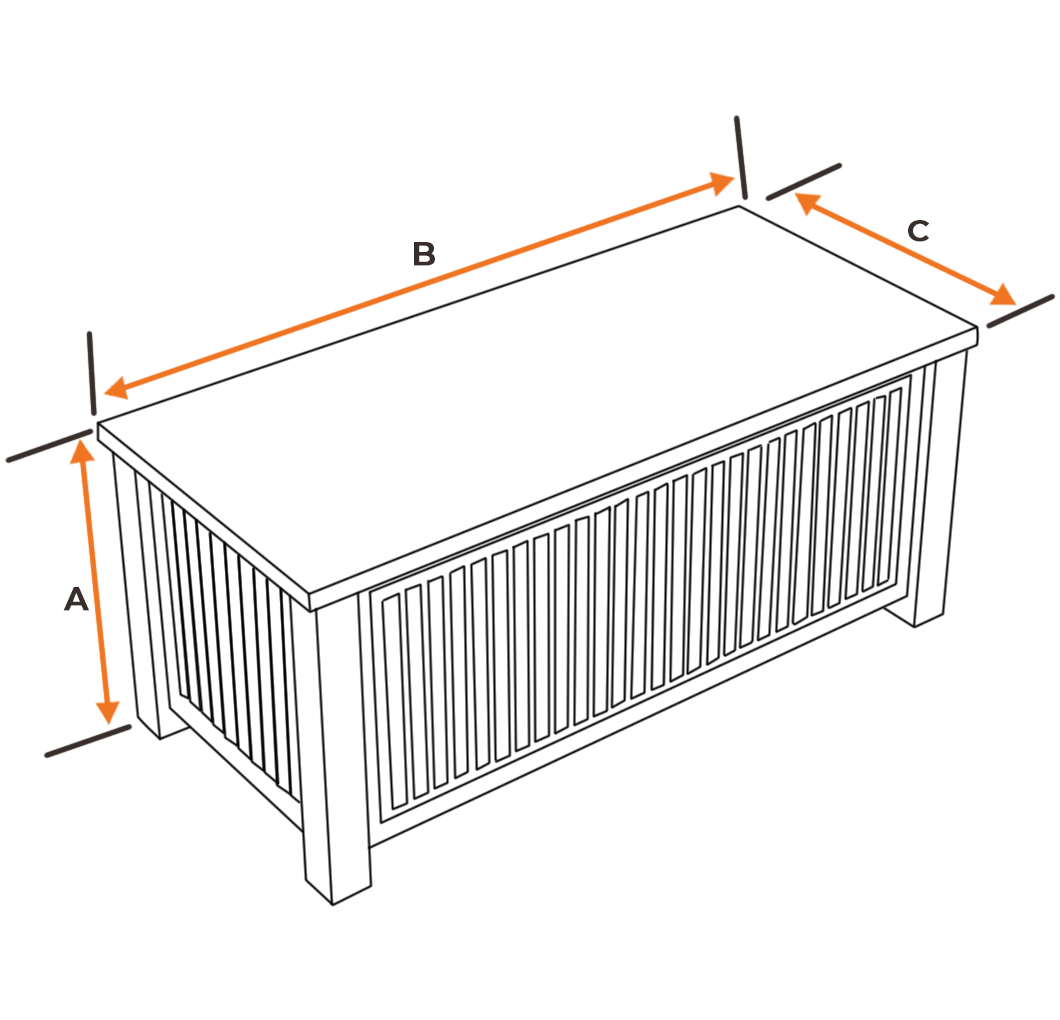 B

C

A