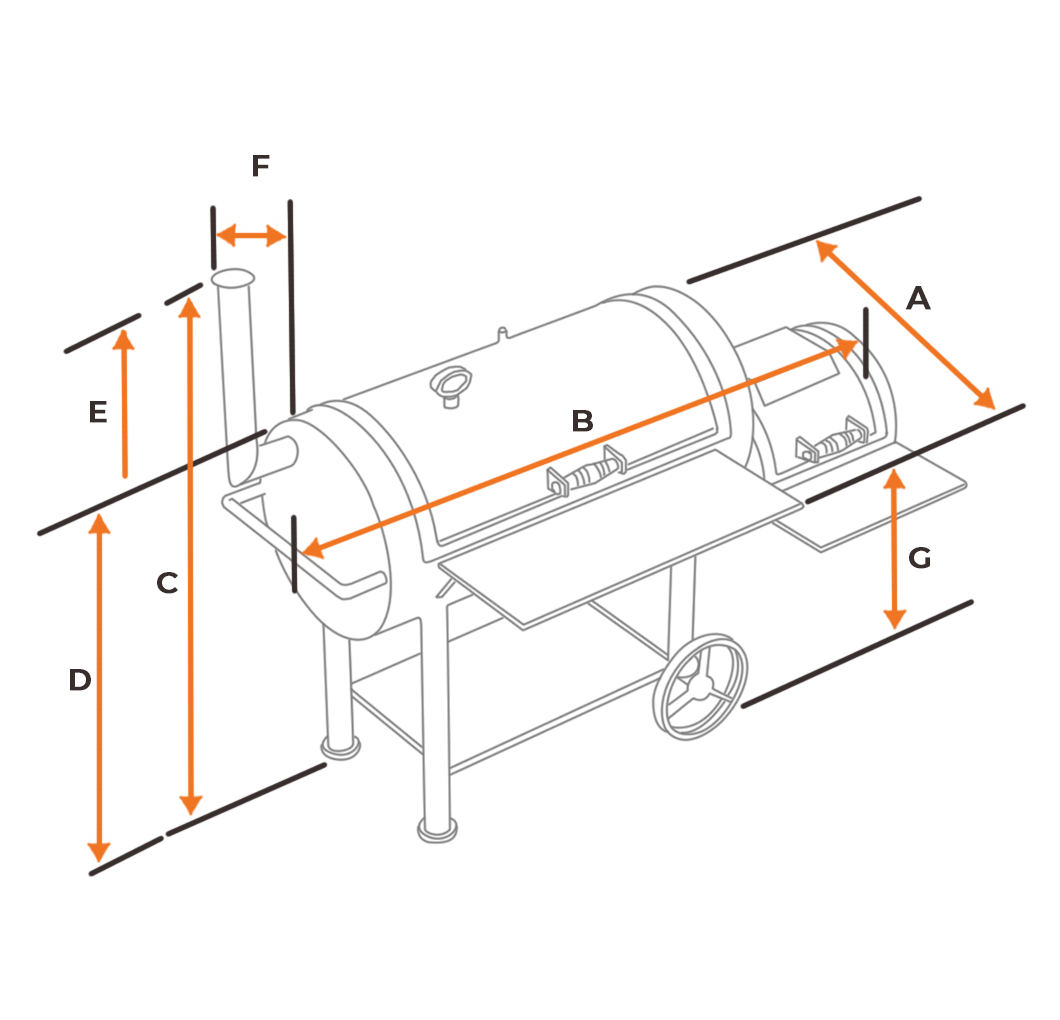 F
A
E
B
C
G
D