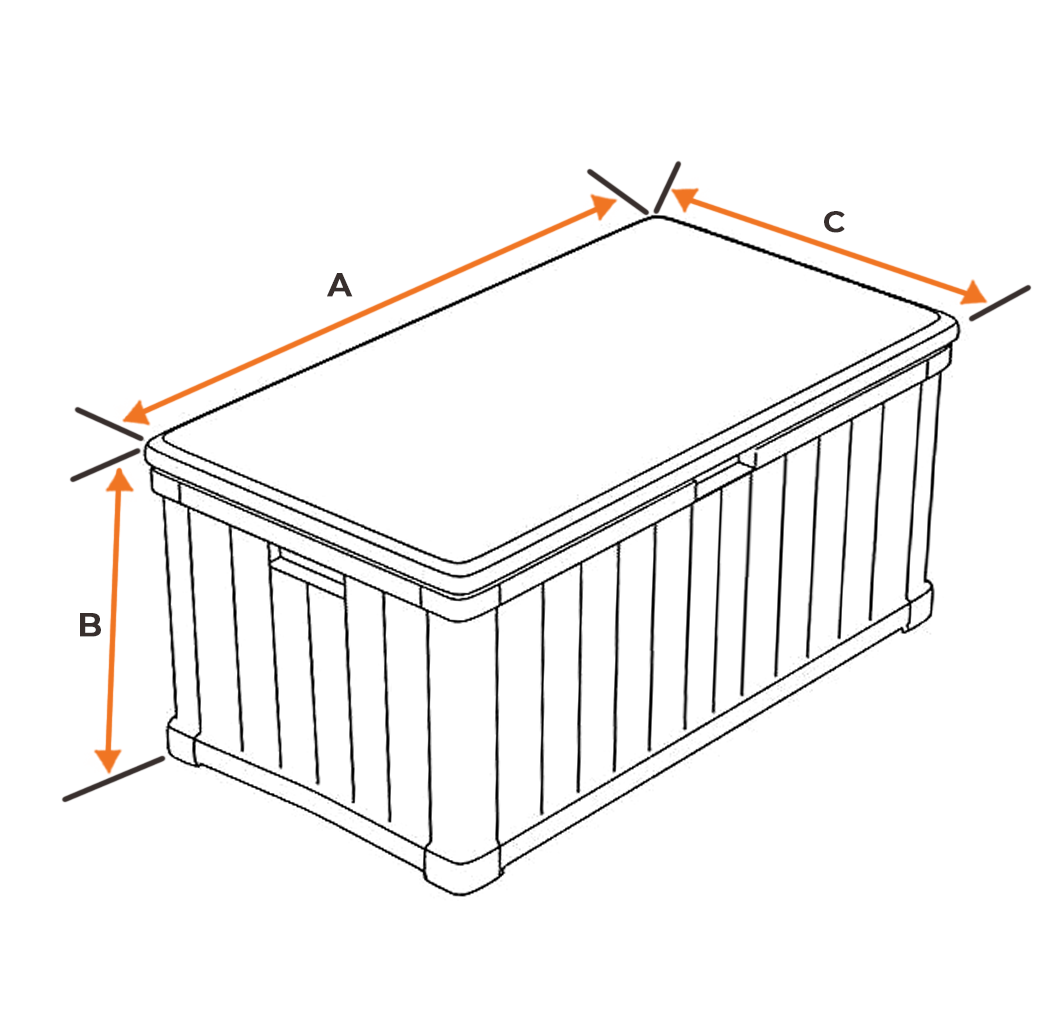 A
C
B